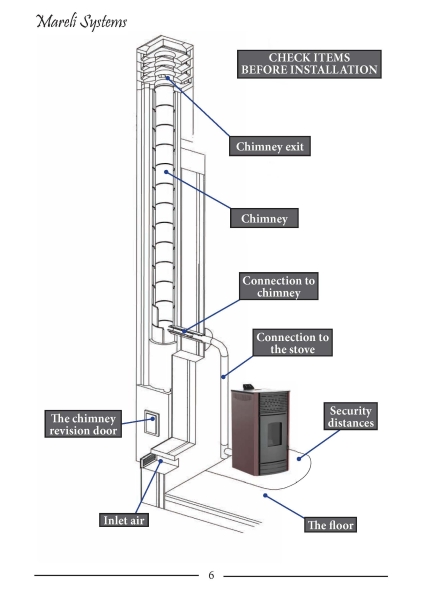 Mareli Systems

CHECK ITEMS
BEFORE INSTALLATION

Chimney exit

Chimney

Connection to chimney

Connection to the stove

Security distances

The chimney revision door

Inlet air

The floor

6